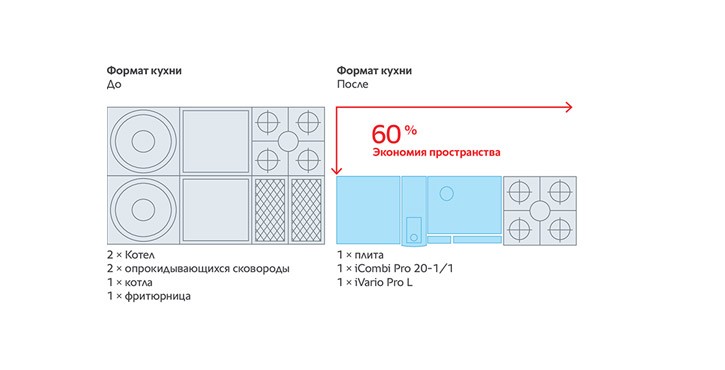 Формат кухни
До

2 × Котел
2 × опрокидывающихся сковороды
1 × котла
1 × фритюрница

Формат кухни
После

60 %
Экономия пространства

1 × плита
1 × iCombi Pro 20-1/1
1 × iVario Pro L